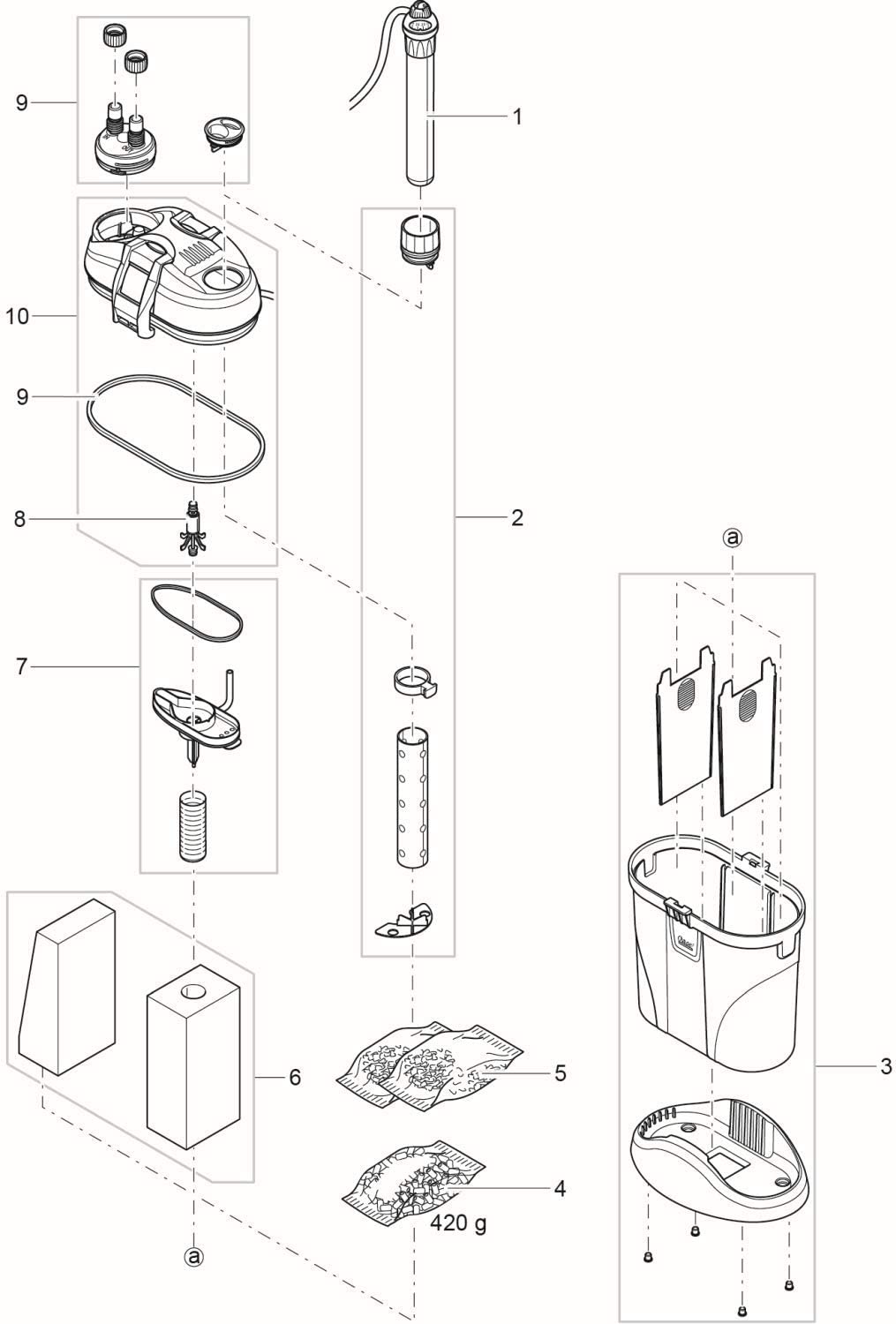 9
1
10
9
8
2
ⓐ
7
6
5
3
4
420 g
ⓐ